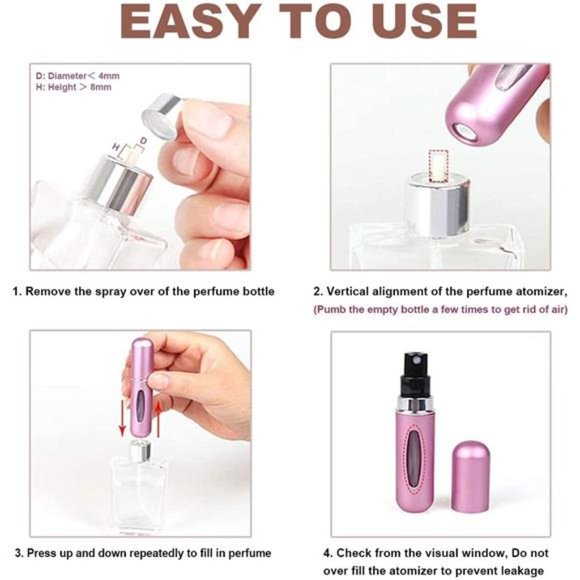 EASY TO USE

D: Diameter < 4mm
H: Height > 8mm

H D

1. Remove the spray over of the perfume bottle

2. Vertical alignment of the perfume atomizer, (Pumb the empty bottle a few times to get rid of air)

3. Press up and down repeatedly to fill in perfume

4. Check from the visual window, Do not over fill the atomizer to prevent leakage